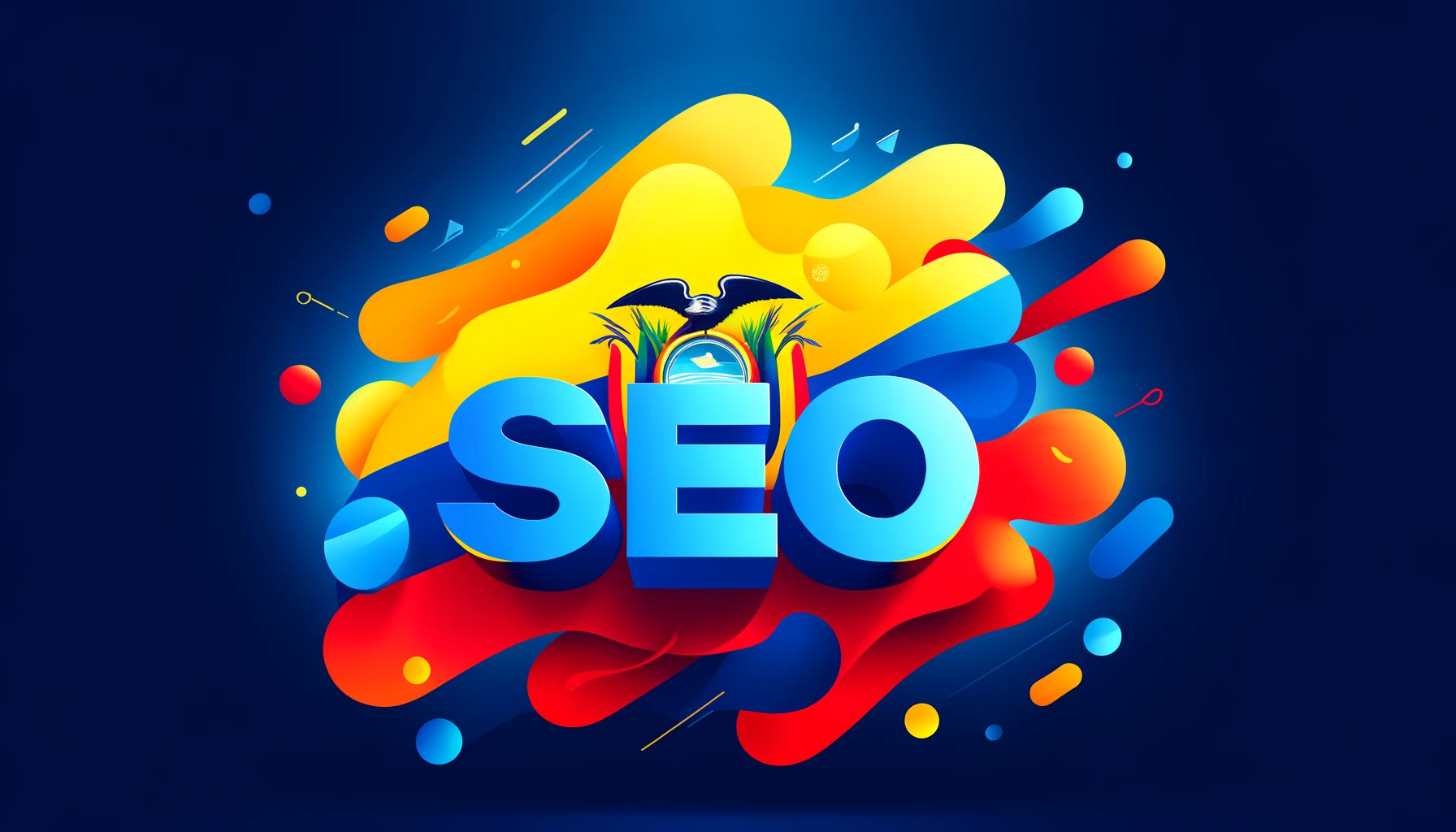 SEO